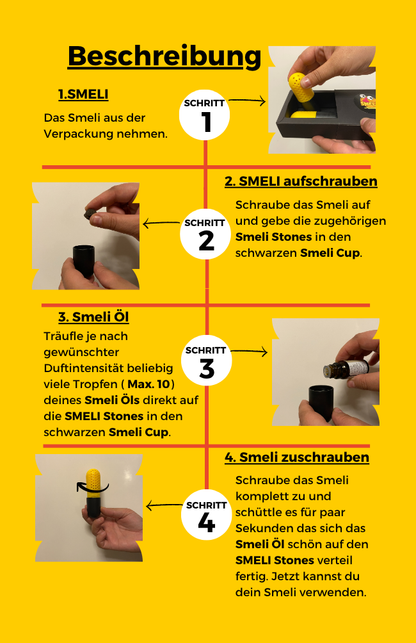 Beschreibung

1.SMELI

Das Smeli aus der Verpackung nehmen.

SCHRITT 1

2. SMELI aufschrauben

Schraube das Smeli auf und gebe die zugehörigen Smeli Stones in den schwarzen Smeli Cup.

SCHRITT 2

3. Smeli Öl

Träufle je nach gewünschter Duftintensität beliebig viele Tropfen ( Max. 10 ) deines Smeli Öls direkt auf die SMELI Stones in den schwarzen Smeli Cup.

SCHRITT 3

4. Smeli zuschrauben

Schraube das Smeli komplett zu und schüttle es für paar Sekunden das sich das Smeli Öl schön auf den SMELI Stones verteil fertig. Jetzt kannst du dein Smeli verwenden.

SCHRITT 4